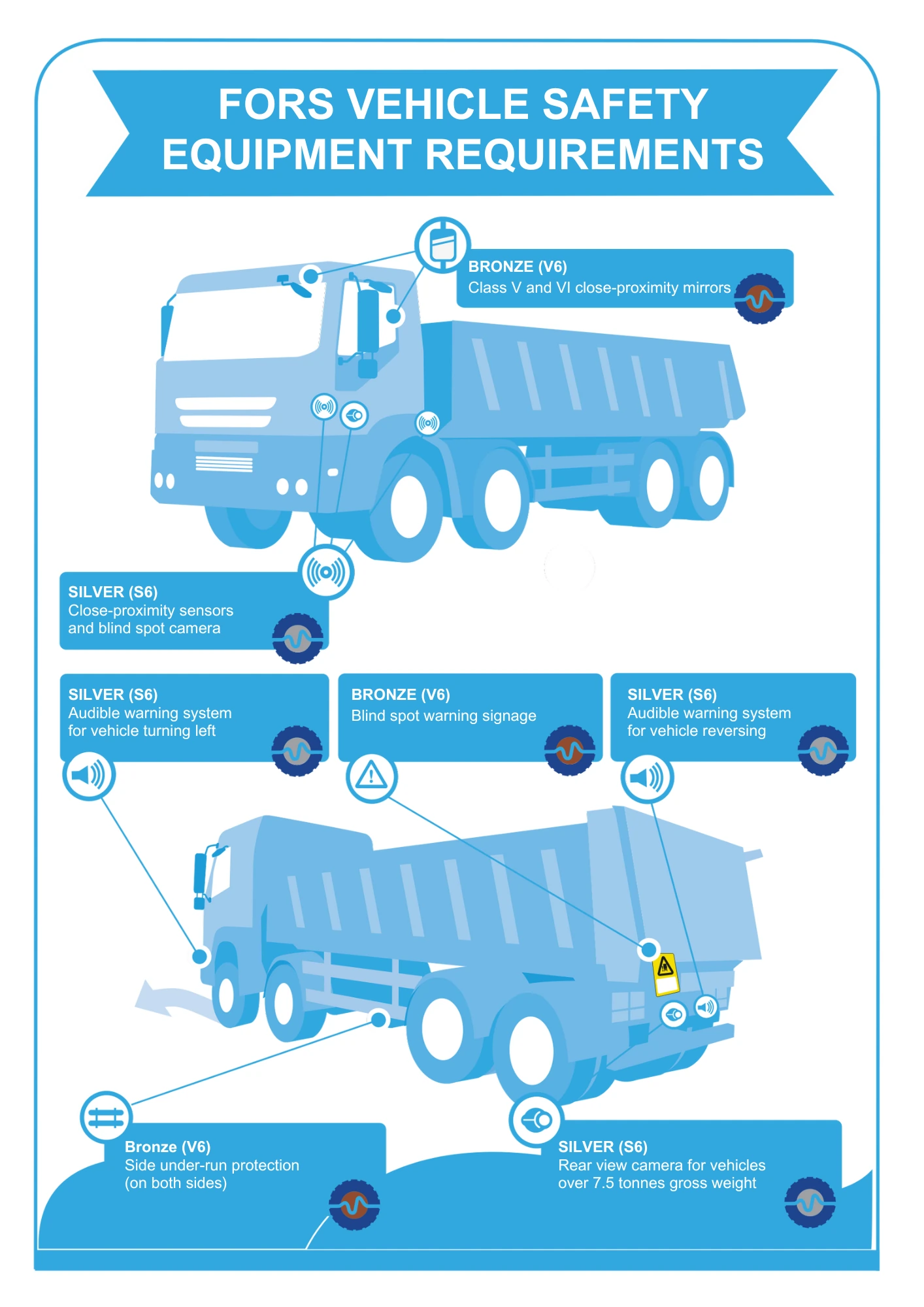 FORS VEHICLE SAFETY EQUIPMENT REQUIREMENTS

BRONZE (V6)
Class V and VI close-proximity mirrors

SILVER (S6)
Close-proximity sensors and blind spot camera

SILVER (S6)
Audible warning system for vehicle turning left

BRONZE (V6)
Blind spot warning signage

SILVER (S6)
Audible warning system for vehicle reversing

Bronze (V6)
Side under-run protection (on both sides)

SILVER (S6)
Rear view camera for vehicles over 7.5 tonnes gross weight